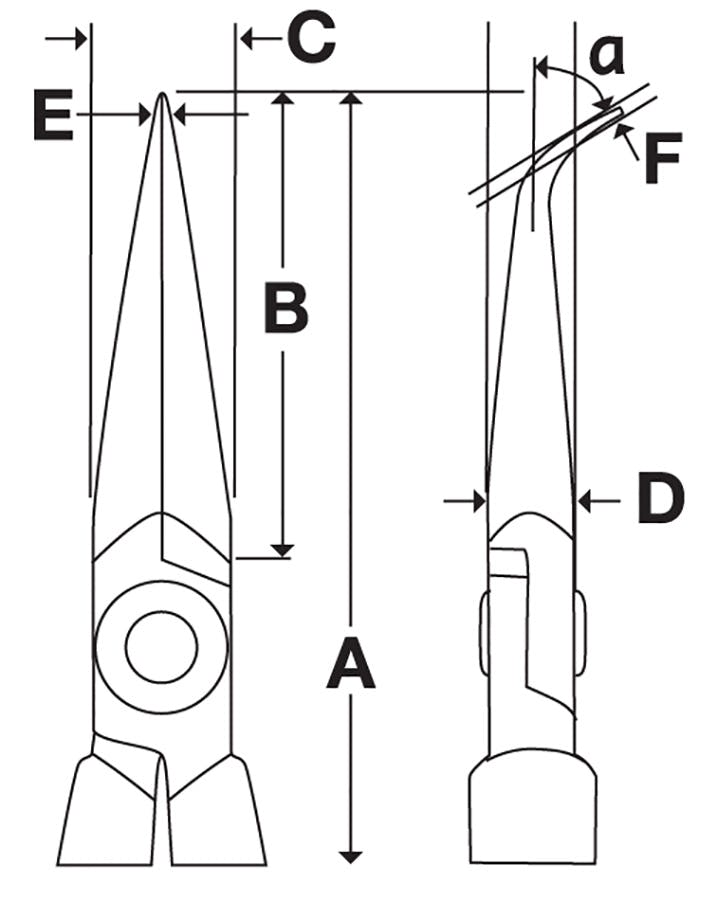 C
E
a
F
B
D
A