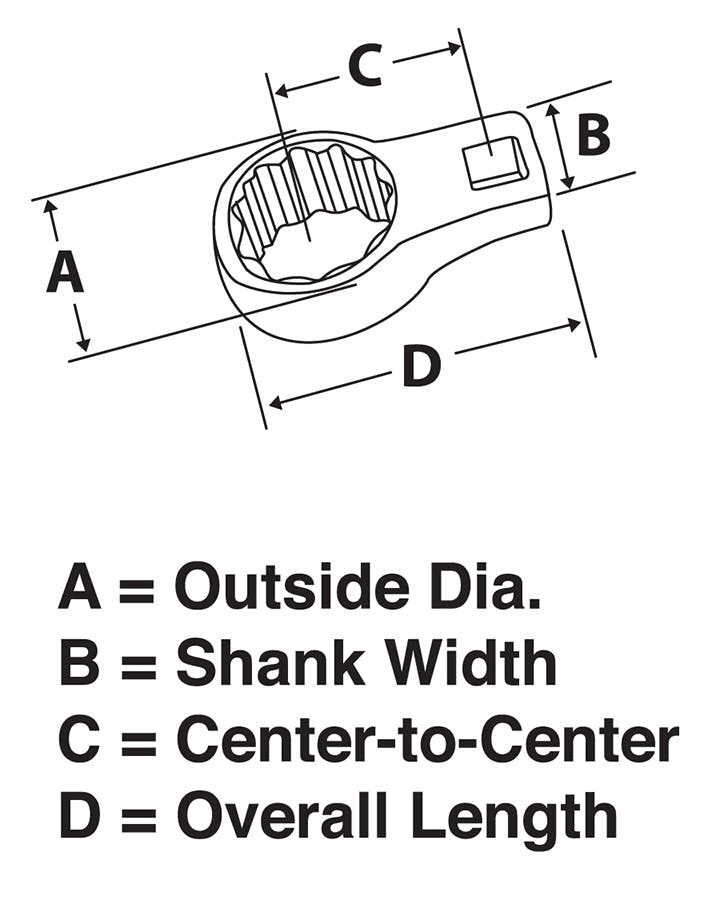 C
B
A
D

A = Outside Dia.
B = Shank Width
C = Center-to-Center
D = Overall Length